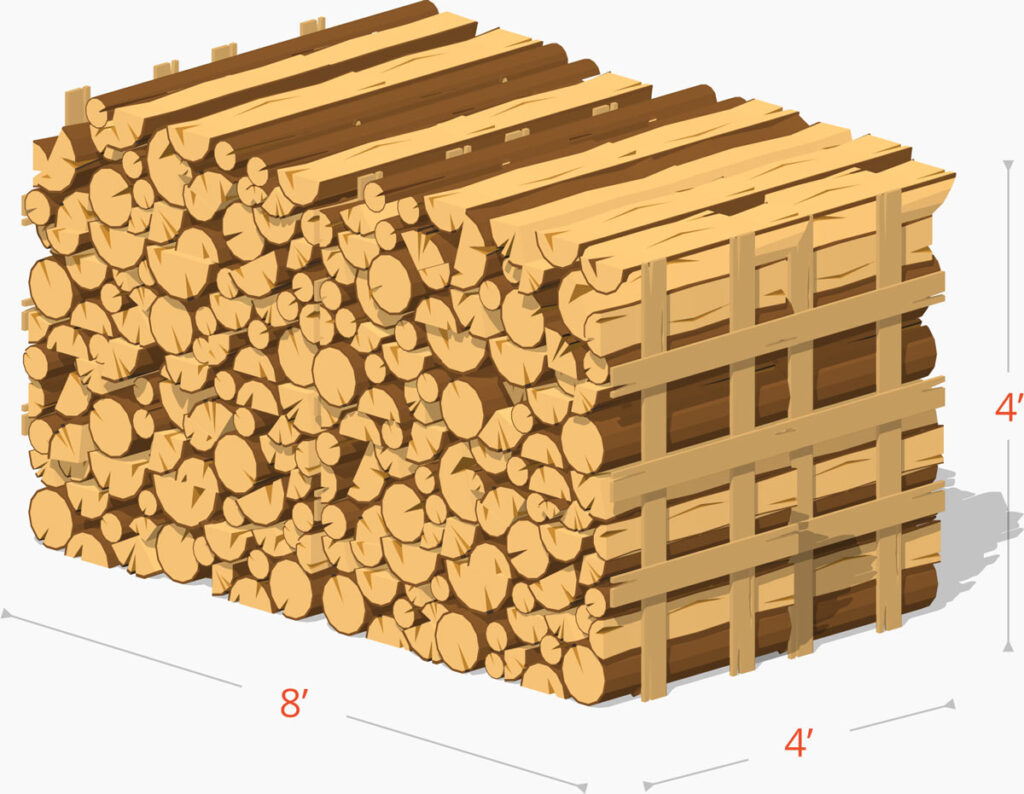 4′

8′

4′